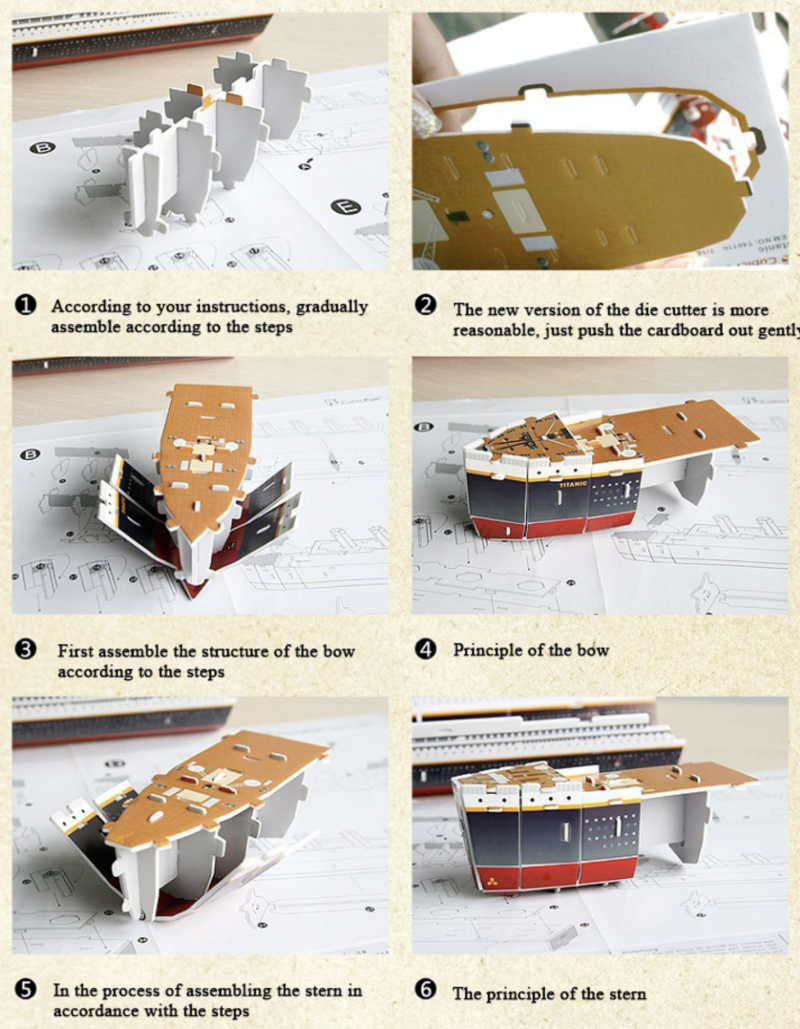 B

E

❶ According to your instructions, gradually assemble according to the steps

❷ The new version of the die cutter is more reasonable, just push the cardboard out gently

B

B

TITANIC

❸ First assemble the structure of the bow according to the steps

❹ Principle of the bow

❺ In the process of assembling the stern in accordance with the steps

❻ The principle of the stern