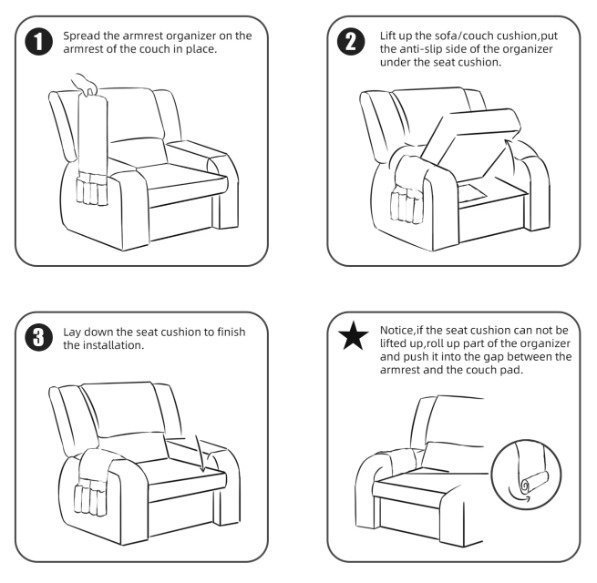 1 Spread the armrest organizer on the armrest of the couch in place.

2 Lift up the sofa/couch cushion,put the anti-slip side of the organizer under the seat cushion.

3 Lay down the seat cushion to finish the installation.

★ Notice,if the seat cushion can not be lifted up,roll up part of the organizer and push it into the gap between the armrest and the couch pad.