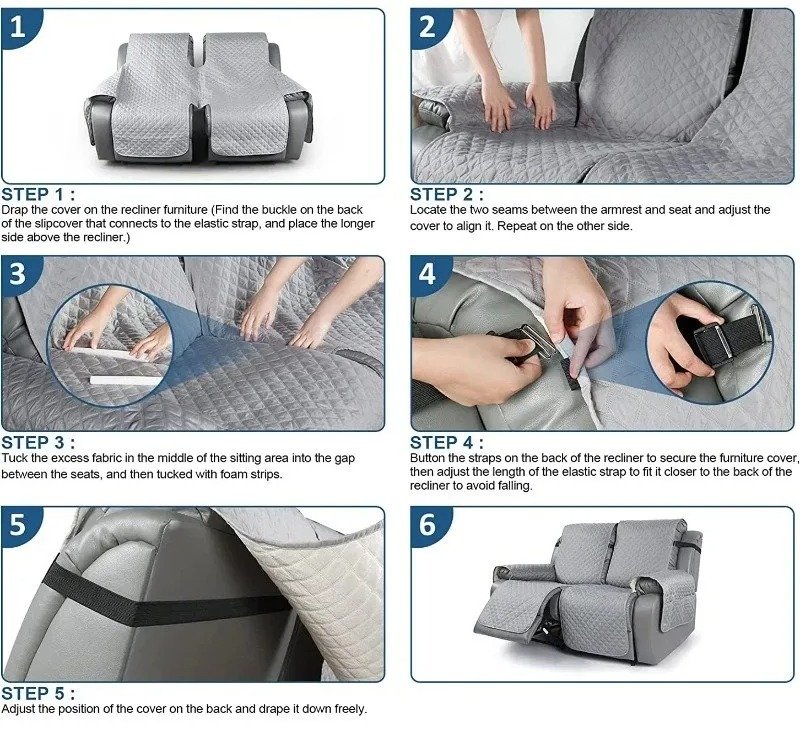 1

STEP 1 :
Drap the cover on the recliner furniture (Find the buckle on the back of the slipcover that connects to the elastic strap, and place the longer side above the recliner.)

2

STEP 2 :
Locate the two seams between the armrest and seat and adjust the cover to align it. Repeat on the other side.

3

STEP 3 :
Tuck the excess fabric in the middle of the sitting area into the gap between the seats, and then tucked with foam strips.

4

STEP 4 :
Button the straps on the back of the recliner to secure the furniture cover, then adjust the length of the elastic strap to fit it closer to the back of the recliner to avoid falling.

5

STEP 5 :
Adjust the position of the cover on the back and drape it down freely.

6