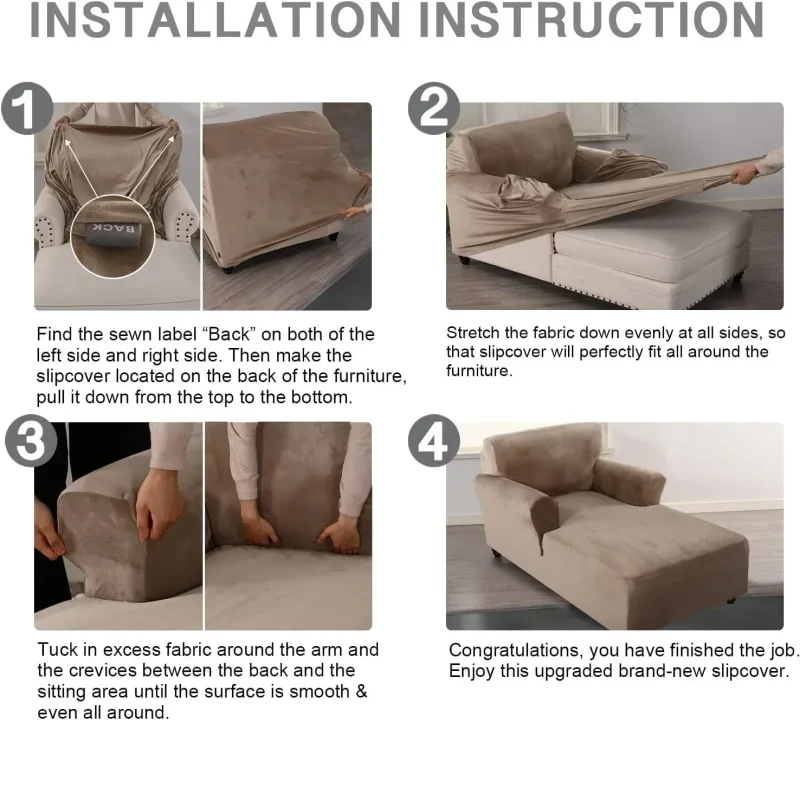 INSTALLATION INSTRUCTION

1

BACK

Find the sewn label “Back” on both of the left side and right side. Then make the slipcover located on the back of the furniture, pull it down from the top to the bottom.

2

Stretch the fabric down evenly at all sides, so that slipcover will perfectly fit all around the furniture.

3

Tuck in excess fabric around the arm and the crevices between the back and the sitting area until the surface is smooth & even all around.

4

Congratulations, you have finished the job. Enjoy this upgraded brand-new slipcover.